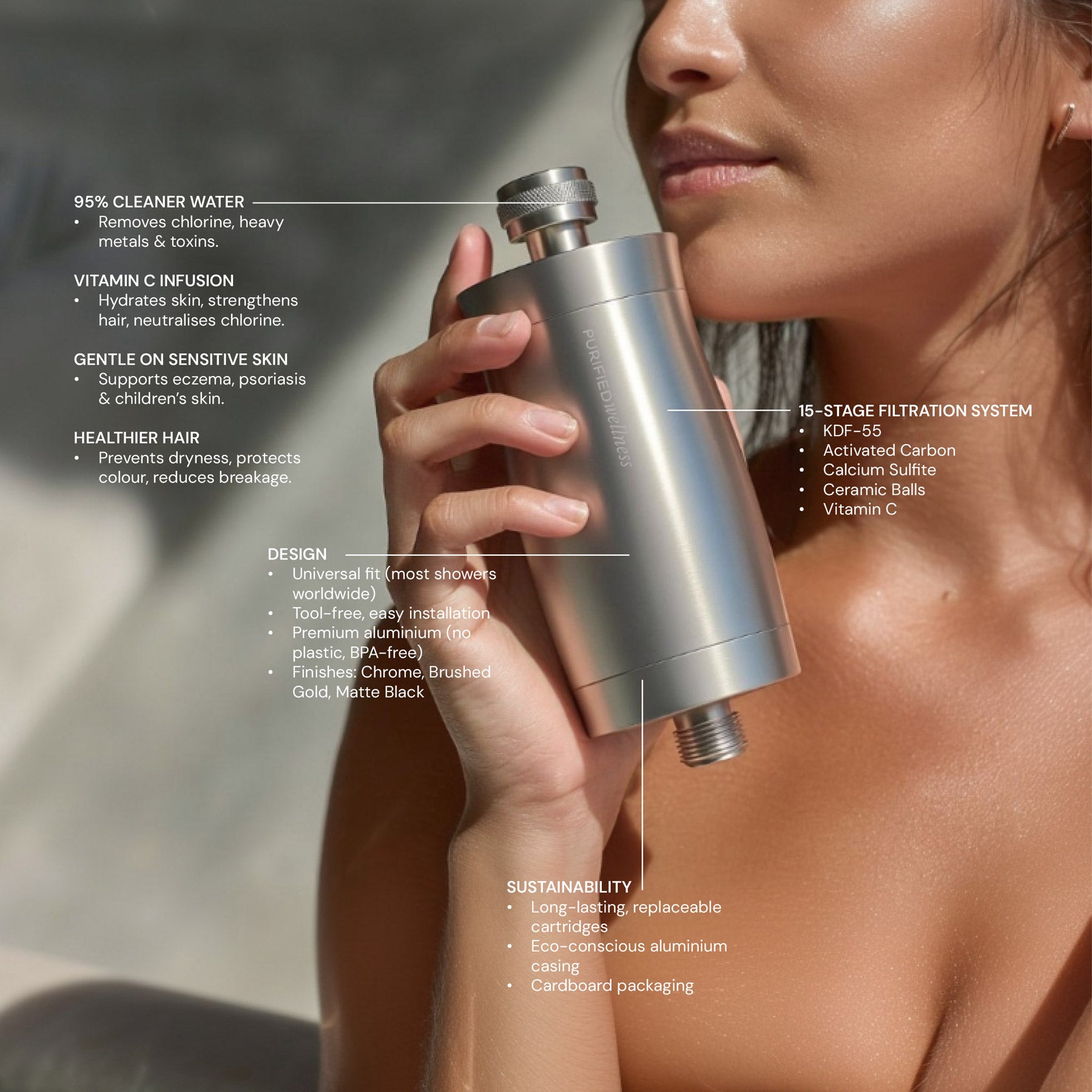 95% CLEANER WATER
• Removes chlorine, heavy metals & toxins.

VITAMIN C INFUSION
• Hydrates skin, strengthens hair, neutralises chlorine.

GENTLE ON SENSITIVE SKIN
• Supports eczema, psoriasis & children's skin.

HEALTHIER HAIR
• Prevents dryness, protects colour, reduces breakage.

PURIFIEDwellness

15-STAGE FILTRATION SYSTEM
• KDF-55
• Activated Carbon
• Calcium Sulfite
• Ceramic Balls
• Vitamin C

DESIGN
• Universal fit (most showers worldwide)
• Tool-free, easy installation
• Premium aluminium (no plastic, BPA-free)
• Finishes: Chrome, Brushed Gold, Matte Black

SUSTAINABILITY
• Long-lasting, replaceable cartridges
• Eco-conscious aluminium casing
• Cardboard packaging